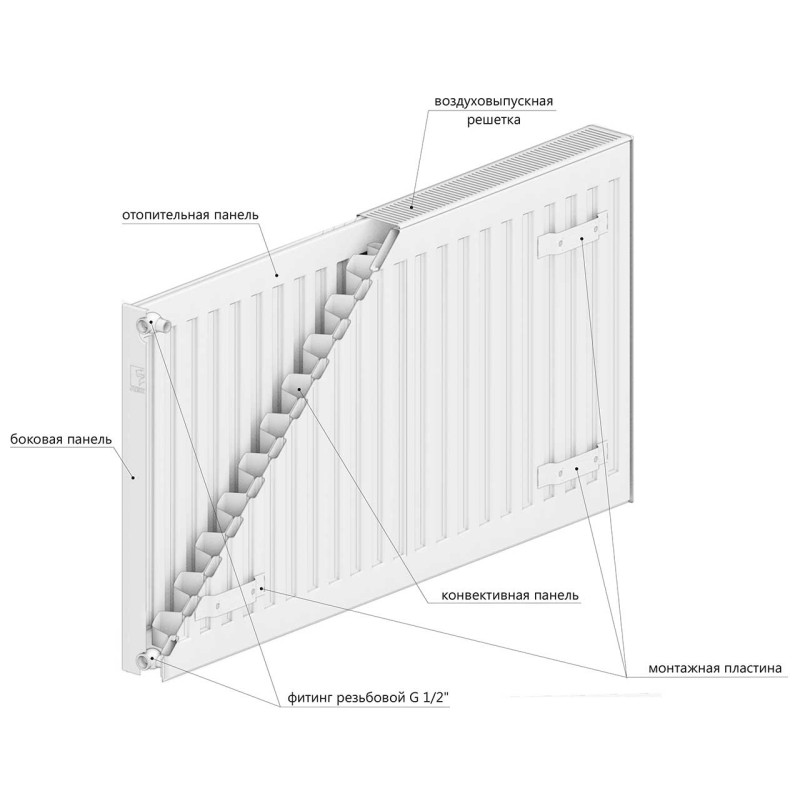 воздуховыпускная решетка

отопительная панель

боковая панель

конвективная панель

монтажная пластина

фитинг резьбовой G 1/2"