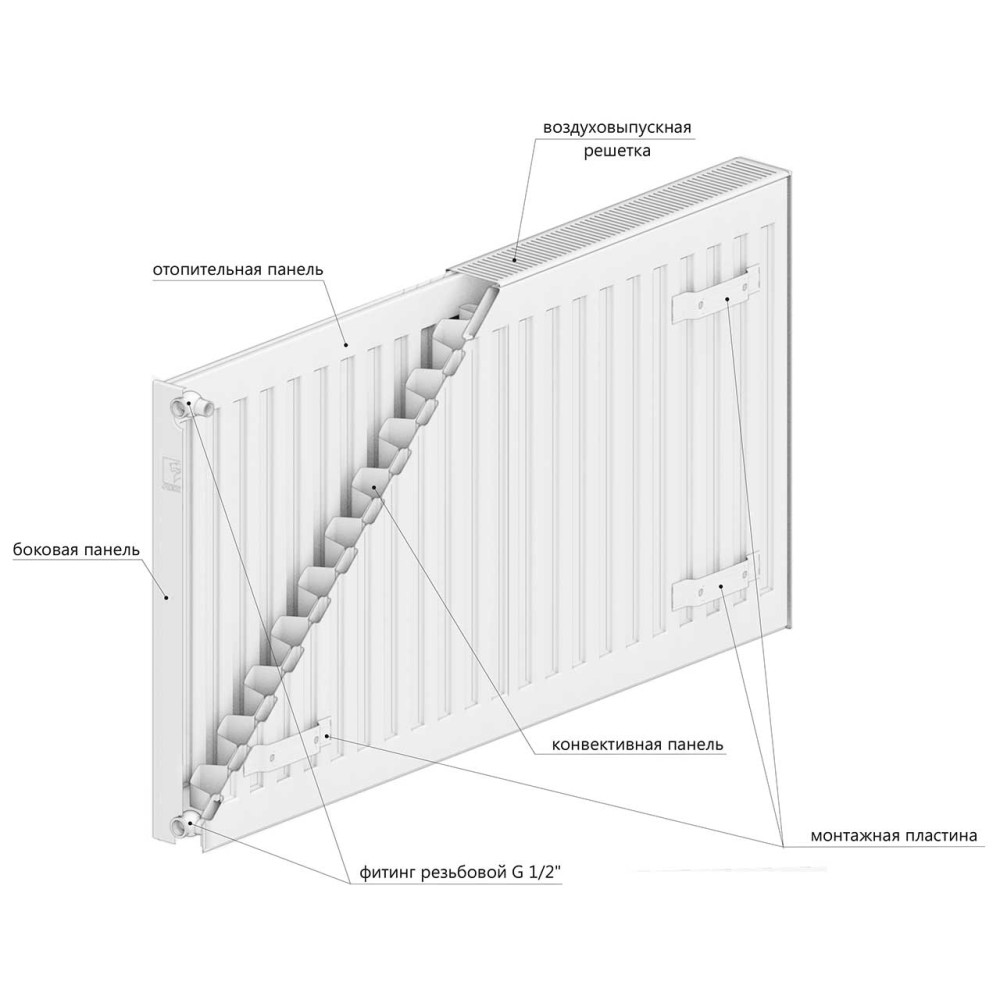 воздуховыпускная решетка

отопительная панель

боковая панель

конвективная панель

монтажная пластина

фитинг резьбовой G 1/2"